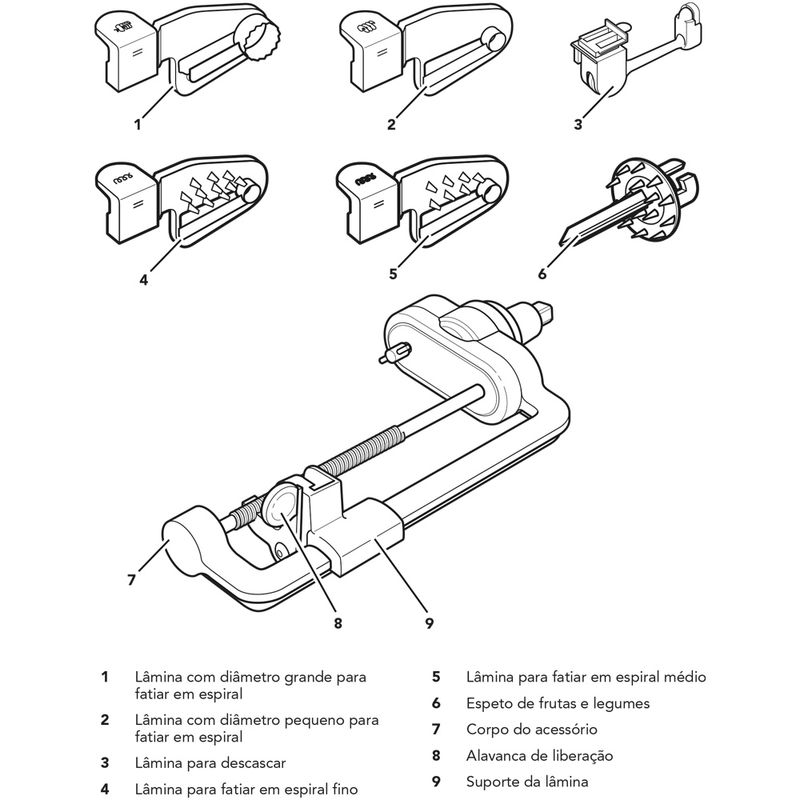 1

2

3

4

5

6

7

8

9

1 Lâmina com diâmetro grande para fatiar em espiral

2 Lâmina com diâmetro pequeno para fatiar em espiral

3 Lâmina para descascar

4 Lâmina para fatiar em espiral fino

5 Lâmina para fatiar em espiral médio

6 Espeto de frutas e legumes

7 Corpo do acessório

8 Alavanca de liberação

9 Suporte da lâmina