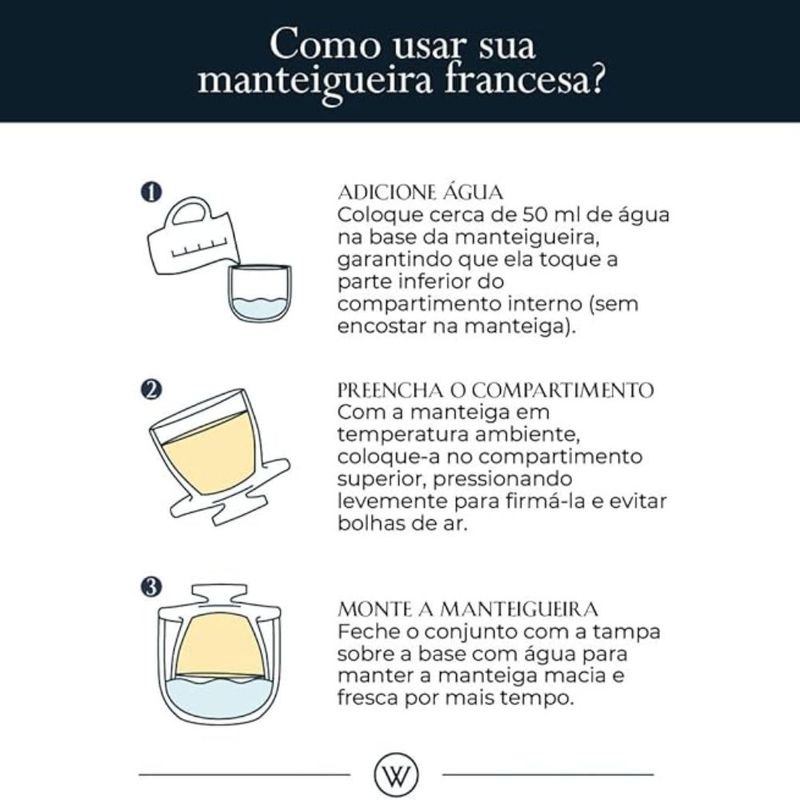 Como usar sua manteigueira francesa?

1

ADICIONE ÁGUA
Coloque cerca de 50 ml de água na base da manteigueira, garantindo que ela toque a parte inferior do compartimento interno (sem encostar na manteiga).

2

PREENCHA O COMPARTIMENTO
Com a manteiga em temperatura ambiente, coloque-a no compartimento superior, pressionando levemente para firmá-la e evitar bolhas de ar.

3

MONTE A MANTEIGUEIRA
Feche o conjunto com a tampa sobre a base com água para manter a manteiga macia e fresca por mais tempo.

W